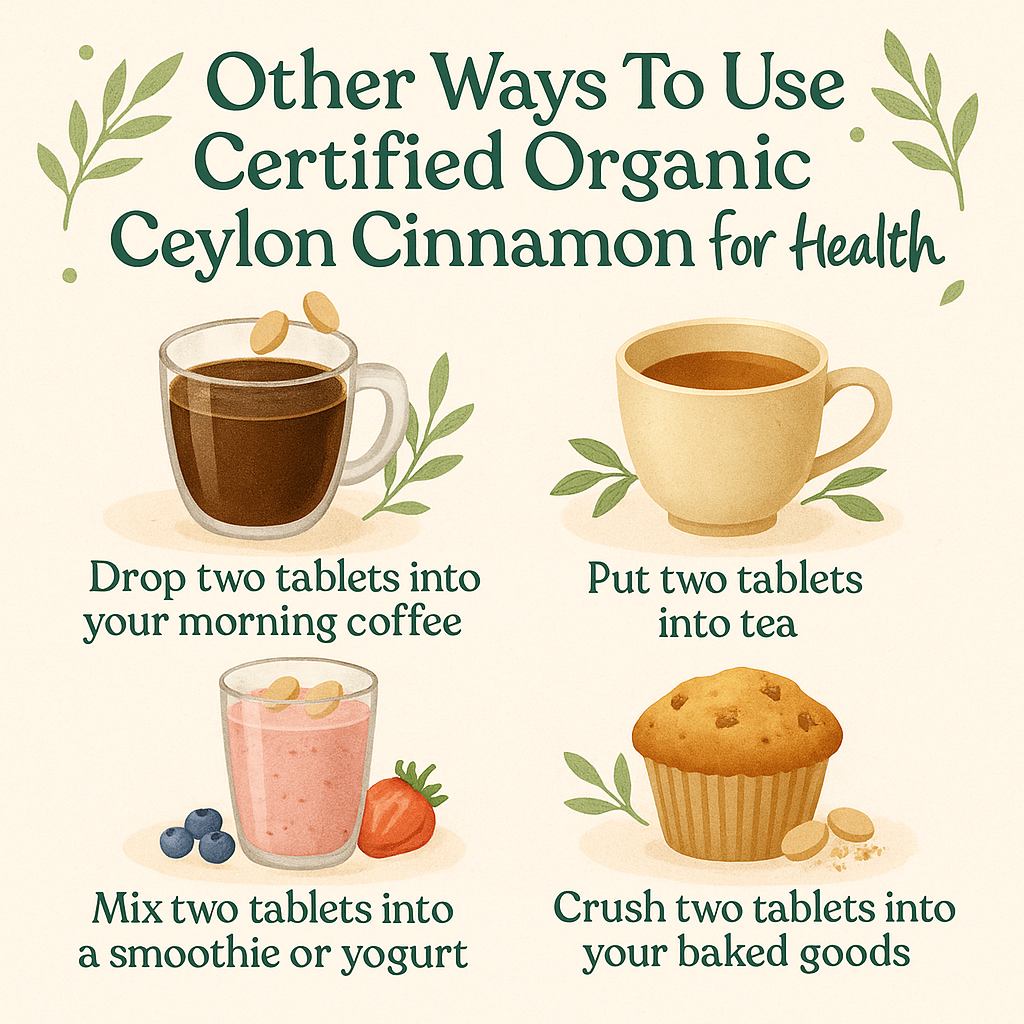 Other Ways To Use Certified Organic Ceylon Cinnamon for Health

Drop two tablets into your morning coffee

Put two tablets into tea

Mix two tablets into a smoothie or yogurt

Crush two tablets into your baked goods